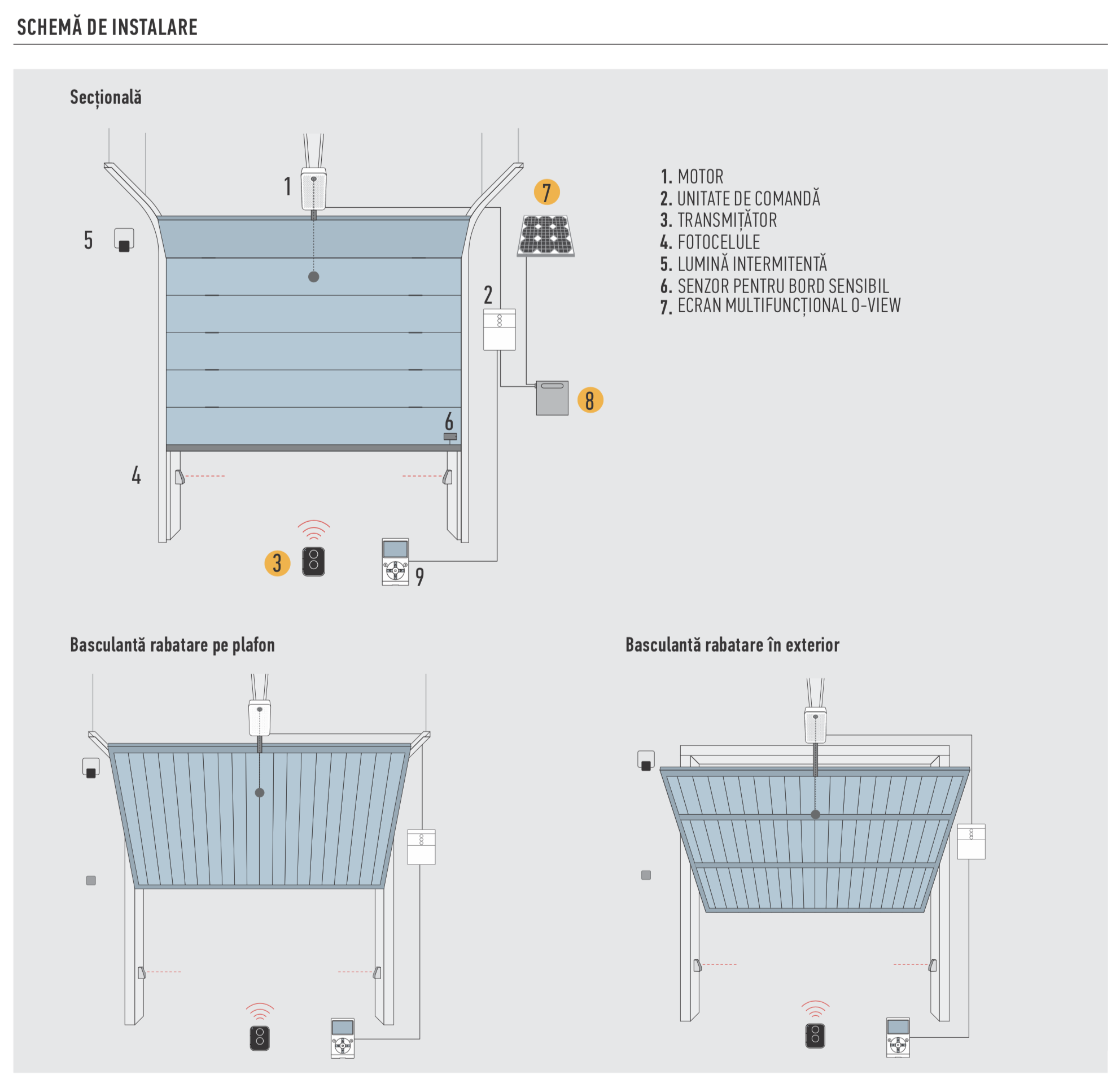 SCHEMĂ DE INSTALARE

Secțională

1

5

7

2

8

6

4

3

9

1. MOTOR
2. UNITATE DE COMANDĂ
3. TRANSMIȚĂTOR
4. FOTOCELULE
5. LUMINĂ INTERMITENTĂ
6. SENZOR PENTRU BORD SENSIBIL
7. ECRAN MULTIFUNCȚIONAL O-VIEW

Basculantă rabatare pe plafon

Basculantă rabatare în exterior