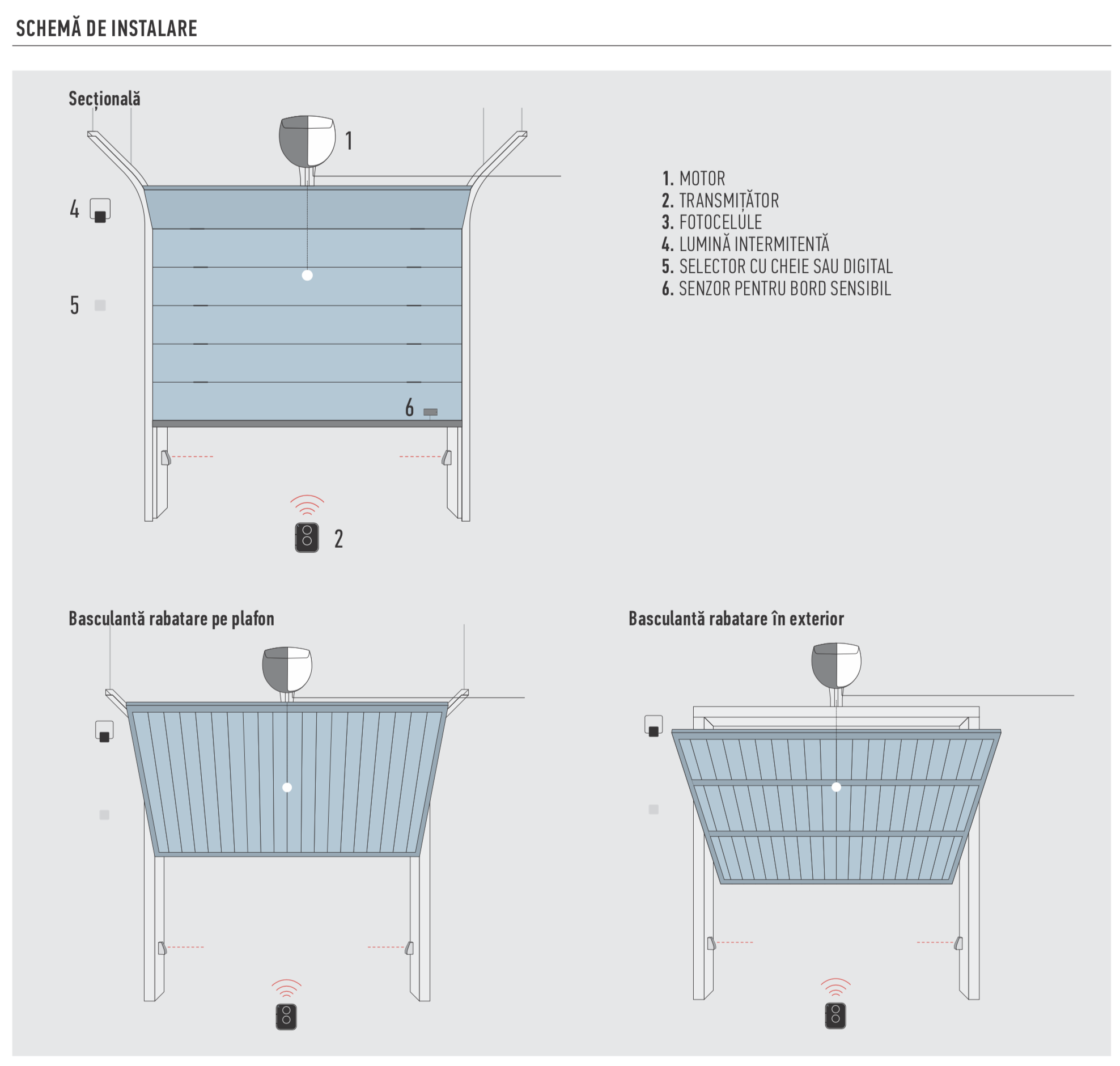 SCHEMĂ DE INSTALARE

Secțională

1

4

5

6

2

1. MOTOR
2. TRANSMIȚĂTOR
3. FOTOCELULE
4. LUMINĂ INTERMITENTĂ
5. SELECTOR CU CHEIE SAU DIGITAL
6. SENZOR PENTRU BORD SENSIBIL

Basculantă rabatare pe plafon

Basculantă rabatare în exterior